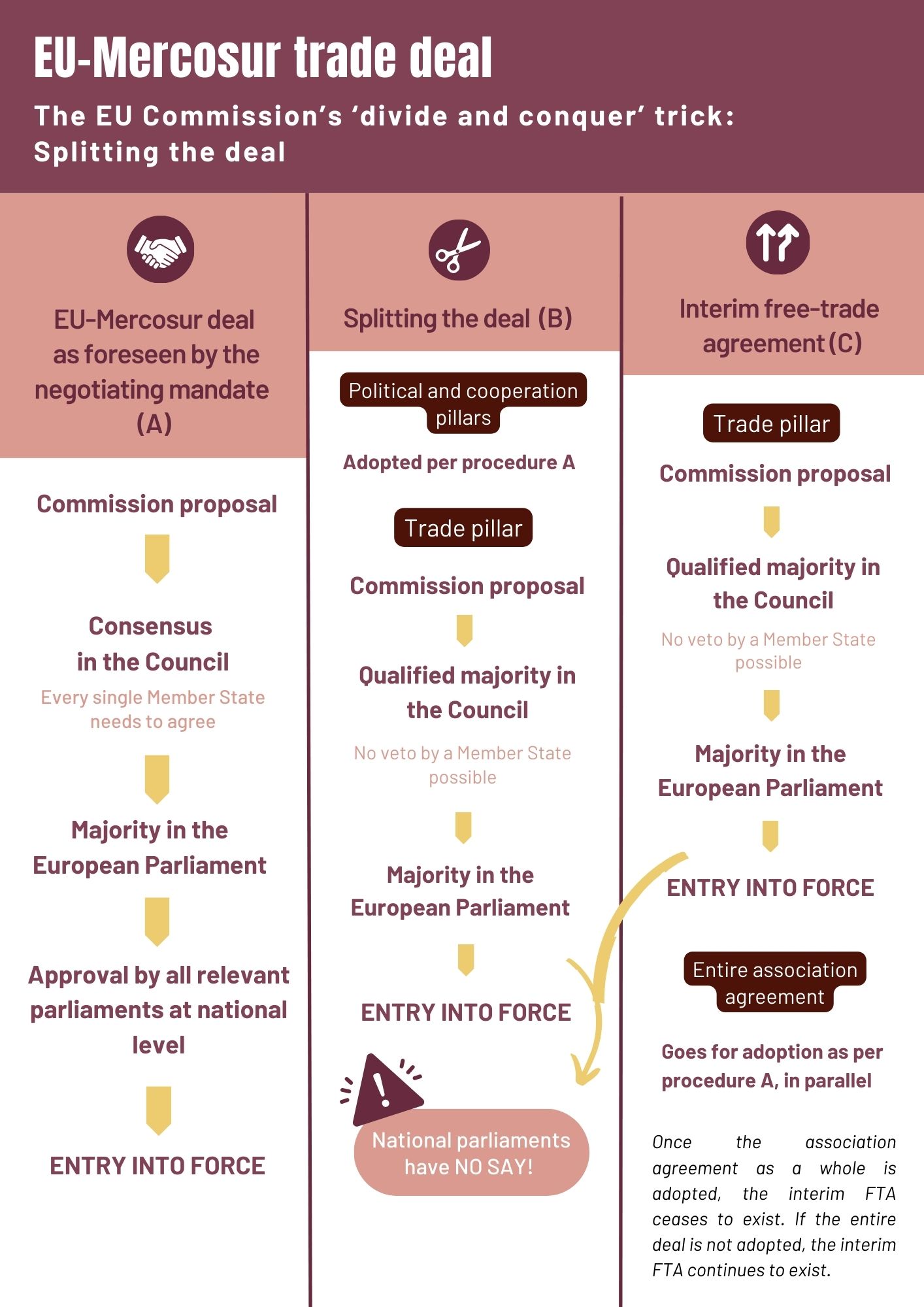 EU-Mercosur trade deal

The EU Commission's 'divide and conquer' trick: Splitting the deal

EU-Mercosur deal as foreseen by the negotiating mandate (A)

Commission proposal

Consensus in the Council

Every single Member State needs to agree

Majority in the European Parliament

Approval by all relevant parliaments at national level

ENTRY INTO FORCE

Splitting the deal (B)

Political and cooperation pillars

Adopted per procedure A

Trade pillar

Commission proposal

Qualified majority in the Council

No veto by a Member State possible

Majority in the European Parliament

ENTRY INTO FORCE

National parliaments have NO SAY!

Interim free-trade agreement (C)

Trade pillar

Commission proposal

Qualified majority in the Council

No veto by a Member State possible

Majority in the European Parliament

ENTRY INTO FORCE

Entire association agreement

Goes for adoption as per procedure A, in parallel

Once the association agreement as a whole is adopted, the interim FTA ceases to exist. If the entire deal is not adopted, the interim FTA continues to exist.